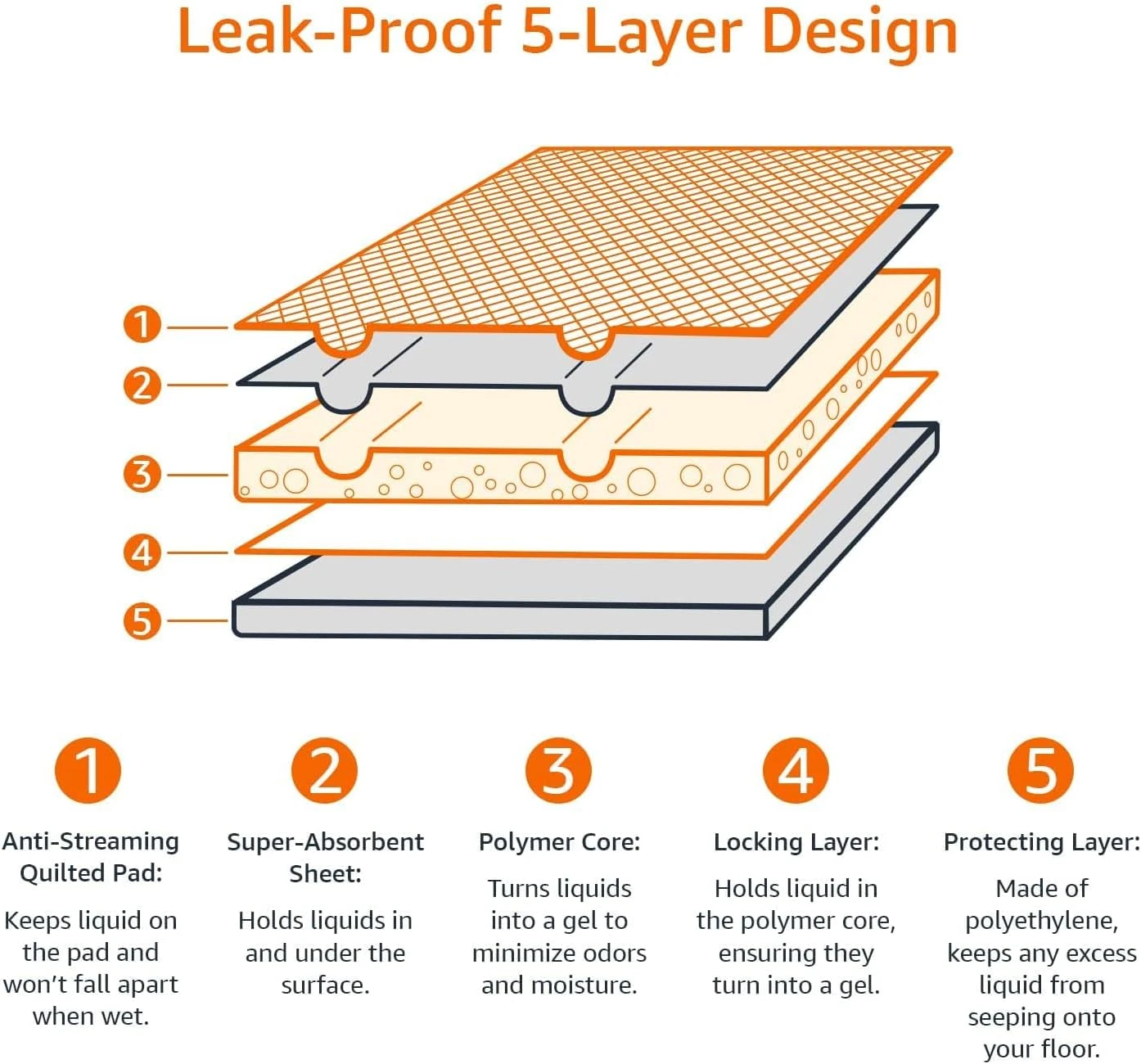 Leak-Proof 5-Layer Design

1
2
3
4
5

1
Anti-Streaming Quilted Pad:
Keeps liquid on the pad and won't fall apart when wet.

2
Super-Absorbent Sheet:
Holds liquids in and under the surface.

3
Polymer Core:
Turns liquids into a gel to minimize odors and moisture.

4
Locking Layer:
Holds liquid in the polymer core, ensuring they turn into a gel.

5
Protecting Layer:
Made of polyethylene, keeps any excess liquid from seeping onto your floor.